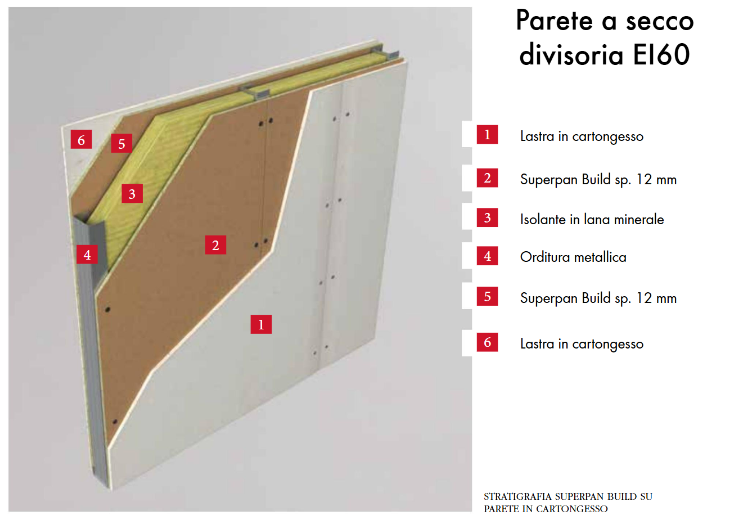 Parete a secco divisoria EI60

6
5
3
4
2
1

1 Lastra in cartongesso
2 Superpan Build sp. 12 mm
3 Isolante in lana minerale
4 Orditura metallica
5 Superpan Build sp. 12 mm
6 Lastra in cartongesso

STRATIGRAFIA SUPERPAN BUILD SU PARETE IN CARTONGESSO