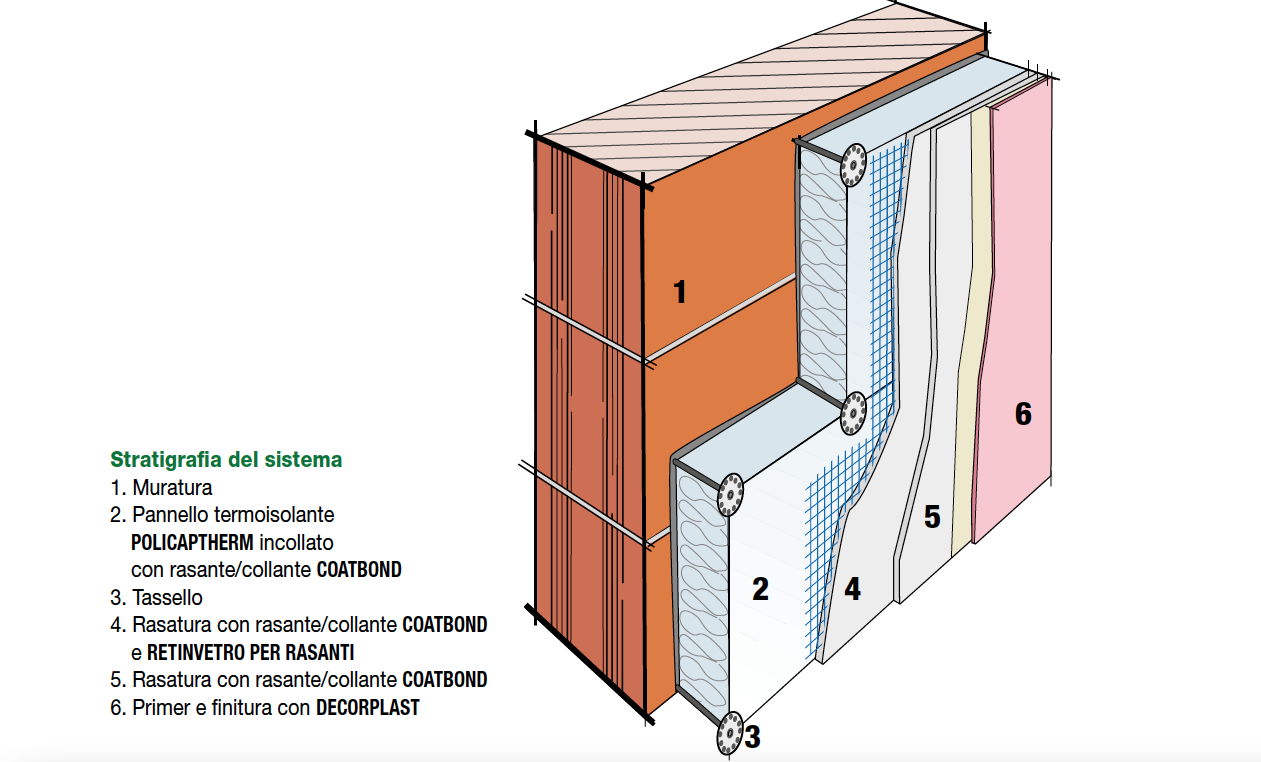 1

6

5

2

4

3

Stratigrafia del sistema
1. Muratura
2. Pannello termoisolante POLICAPTHERM incollato con rasante/collante COATBOND
3. Tassello
4. Rasatura con rasante/collante COATBOND e RETINVETRO PER RASANTI
5. Rasatura con rasante/collante COATBOND
6. Primer e finitura con DECORPLAST